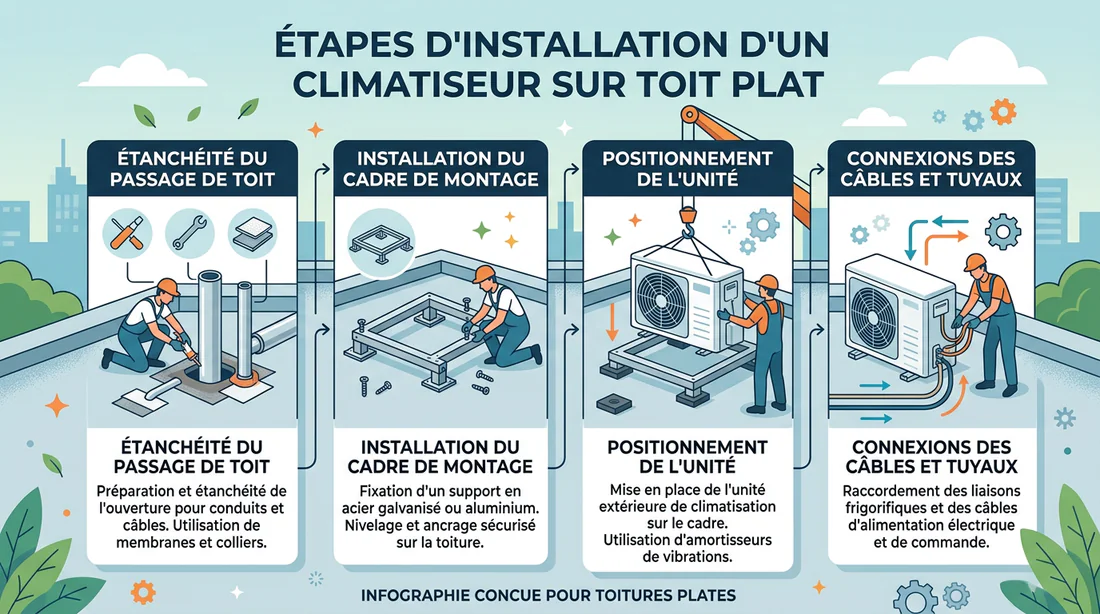 ÉTAPES D'INSTALLATION D'UN CLIMATISEUR SUR TOIT PLAT

ÉTANCHÉITÉ DU PASSAGE DE TOIT

ÉTANCHÉITÉ DU PASSAGE DE TOIT

Préparation et étanchéité de l'ouverture pour conduits et câbles. Utilisation de membranes et colliers.

INSTALLATION DU CADRE DE MONTAGE

INSTALLATION DU CADRE DE MONTAGE

Fixation d'un support en acier galvanisé ou aluminium. Nivelage et ancrage sécurisé sur la toiture.

POSITIONNEMENT DE L'UNITÉ

POSITIONNEMENT DE L'UNITÉ

Mise en place de l'unité extérieure de climatisation sur le cadre. Utilisation d'amortisseurs de vibrations.

CONNEXIONS DES CÂBLES ET TUYAUX

CONNEXIONS DES CÂBLES ET TUYAUX

Raccordement des liaisons frigorifiques et des câbles d'alimentation électrique et de commande.

INFOGRAPHIE CONCUE POUR TOITURES PLATES