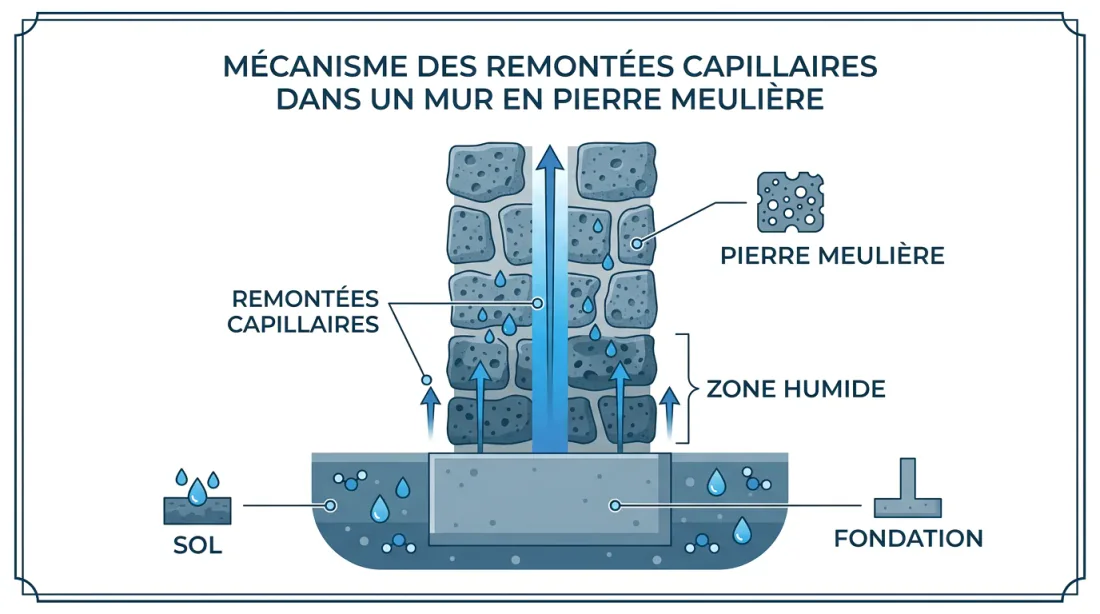 MÉCANISME DES REMONTÉES CAPILLAIRES DANS UN MUR EN PIERRE MEULIÈRE

PIERRE MEULIÈRE

REMONTÉES CAPILLAIRES

ZONE HUMIDE

SOL

FONDATION