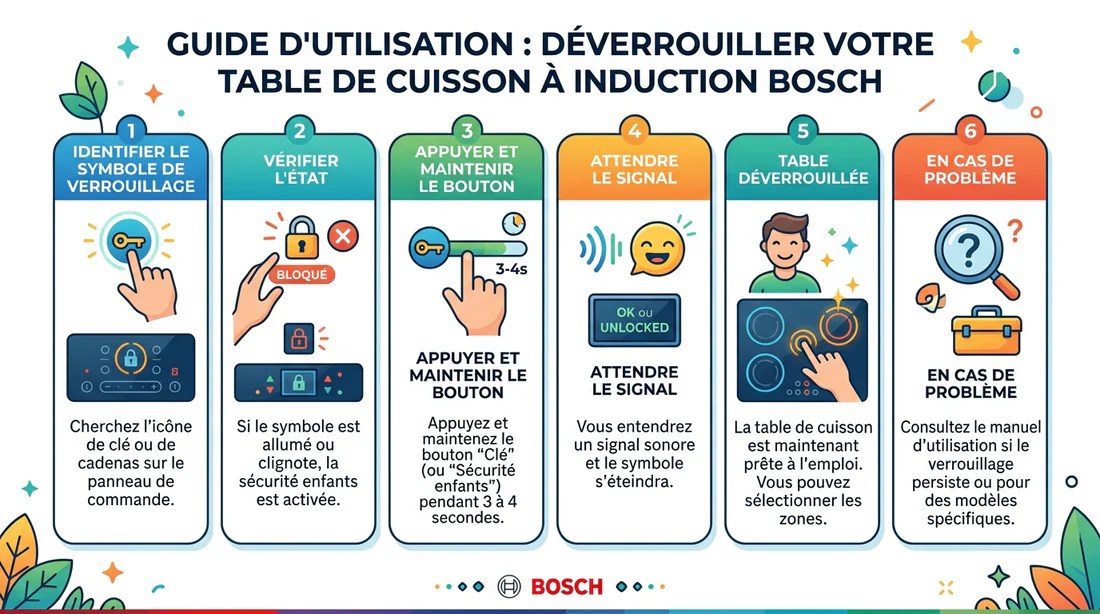 GUIDE D'UTILISATION : DÉVERROUILLER VOTRE TABLE DE CUISSON À INDUCTION BOSCH

1
IDENTIFIER LE SYMBOLE DE VERROUILLAGE

Cherchez l'icône de clé ou de cadenas sur le panneau de commande.

2
VÉRIFIER L'ÉTAT

BLOQUÉ

Si le symbole est allumé ou clignote, la sécurité enfants est activée.

3
APPUYER ET MAINTENIR LE BOUTON

3-4s

APPUYER ET MAINTENIR LE BOUTON

Appuyez et maintenez le bouton "Clé" (ou "Sécurité enfants") pendant 3 à 4 secondes.

4
ATTENDRE LE SIGNAL

OK OU UNLOCKED

ATTENDRE LE SIGNAL

Vous entendrez un signal sonore et le symbole s'éteindra.

5
TABLE DÉVERROUILLÉE

La table de cuisson est maintenant prête à l'emploi. Vous pouvez sélectionner les zones.

6
EN CAS DE PROBLÈME

EN CAS DE PROBLÈME

Consultez le manuel d'utilisation si le verrouillage persiste ou pour des modèles spécifiques.

BOSCH