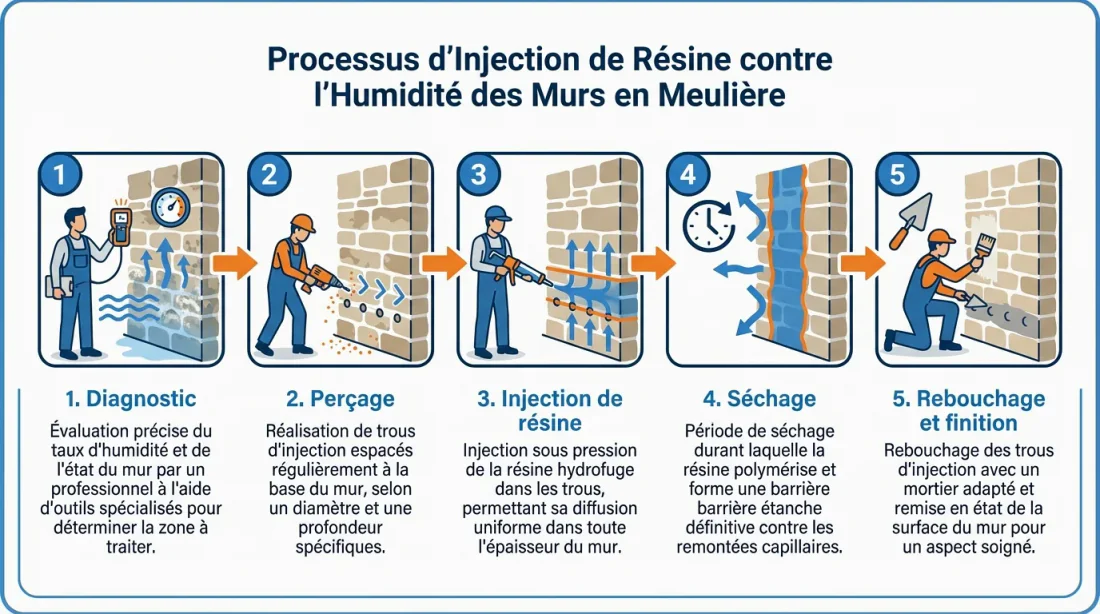 Processus d'Injection de Résine contre l'Humidité des Murs en Meulière

1

2

3

4

5

1. Diagnostic

Évaluation précise du taux d'humidité et de l'état du mur par un professionnel à l'aide d'outils spécialisés pour déterminer la zone à traiter.

2. Perçage

Réalisation de trous d'injection espacés régulièrement à la base du mur, selon un diamètre et une profondeur spécifiques.

3. Injection de résine

Injection sous pression de la résine hydrofuge dans les trous, permettant sa diffusion uniforme dans toute l'épaisseur du mur.

4. Séchage

Période de séchage durant laquelle la résine polymérise et forme une barrière barrière étanche définitive contre les remontées capillaires.

5. Rebouchage et finition

Rebouchage des trous d'injection avec un mortier adapté et remise en état de la surface du mur pour un aspect soigné.