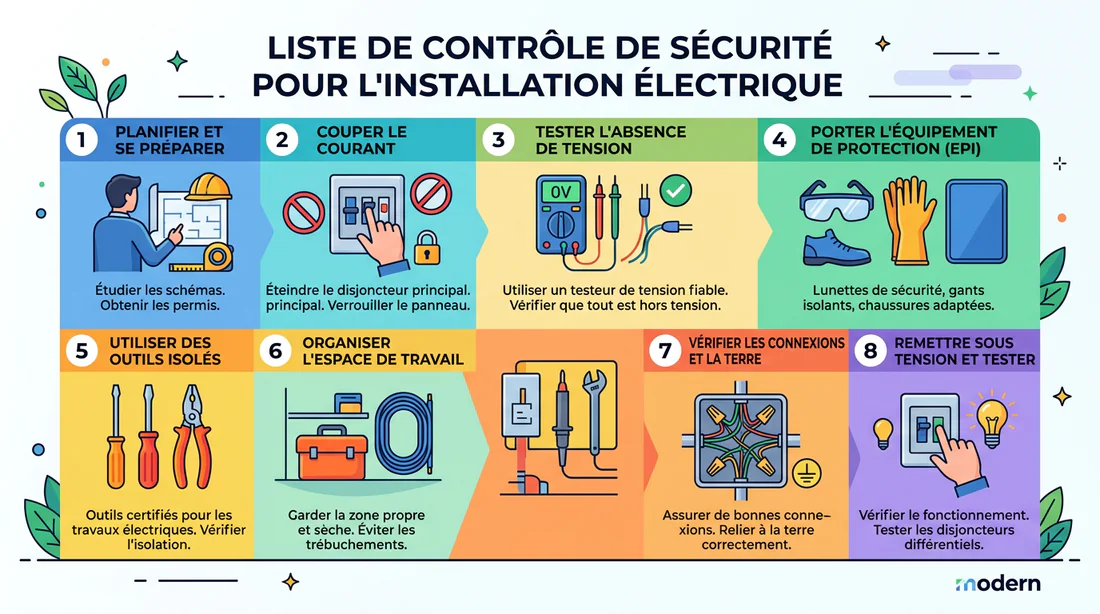 LISTE DE CONTRÔLE DE SÉCURITÉ POUR L'INSTALLATION ÉLECTRIQUE

1 PLANIFIER ET SE PRÉPARER

Étudier les schémas. Obtenir les permis.

2 COUPER LE COURANT

Éteindre le disjoncteur principal. principal. Verrouiller le panneau.

3 TESTER L'ABSENCE DE TENSION

0V

Utiliser un testeur de tension fiable. Vérifier que tout est hors tension.

4 PORTER L'ÉQUIPEMENT DE PROTECTION (EPI)

Lunettes de sécurité, gants isolants, chaussures adaptées.

5 UTILISER DES OUTILS ISOLÉS

Outils certifiés pour les travaux électriques. Vérifier l'isolation.

6 ORGANISER L'ESPACE DE TRAVAIL

Garder la zone propre et sèche. Éviter les trébuchements.

7 VÉRIFIER LES CONNEXIONS ET LA TERRE

Assurer de bonnes connexions. Relier à la terre correctement.

8 REMETTRE SOUS TENSION ET TESTER

Vérifier le fonctionnement. Tester les disjoncteurs différentiels.

modern